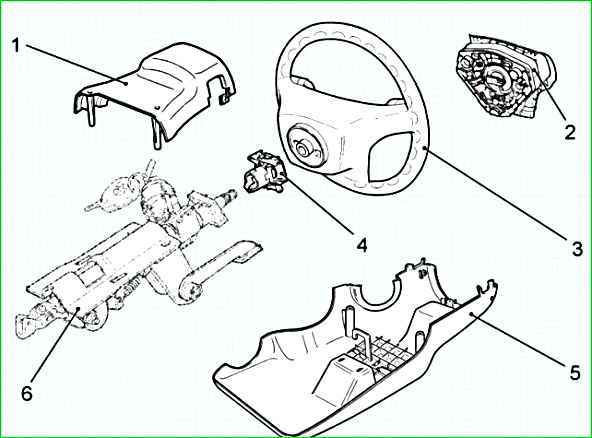 1
2
3
4
5
6