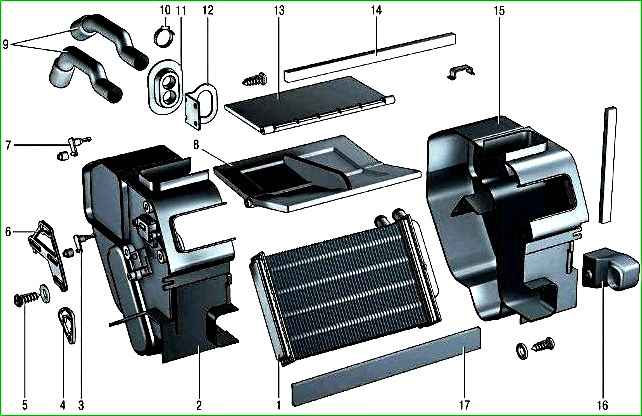 10
11
12
13
14
15
9
7
8
6
5
4
3
2
1
17
16