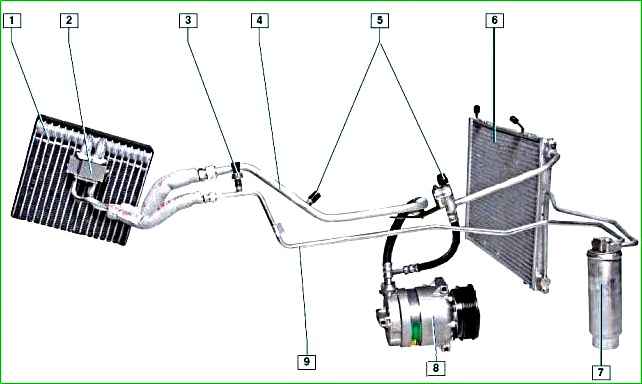 1
2
3
4
5
6
9
8
7