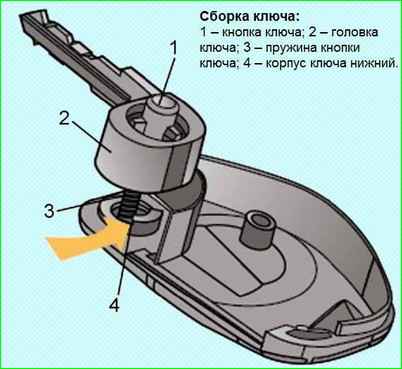 Сборка ключа:
1 – кнопка ключа; 2 – головка ключа; 3 – пружина кнопки ключа; 4 – корпус ключа нижний.

1
2
3
4