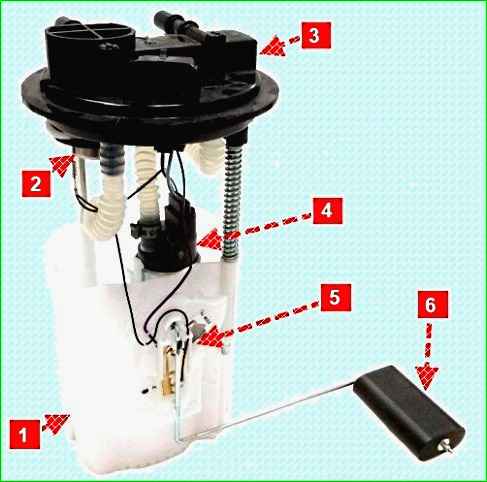 3
2
4
5
6
1