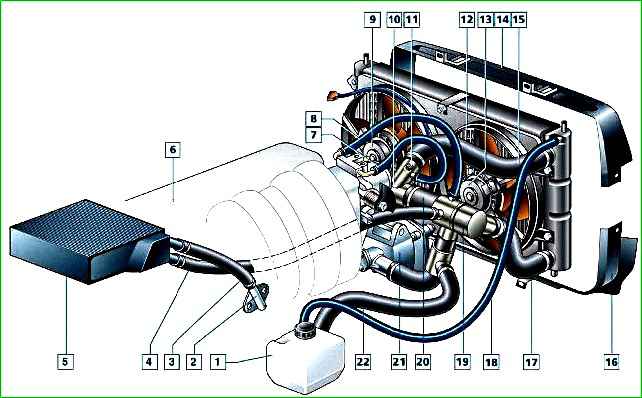 9
10
11
12
13
14
15
8
7
6
5
4
3
2
1
22
21
20
19
18
17
16