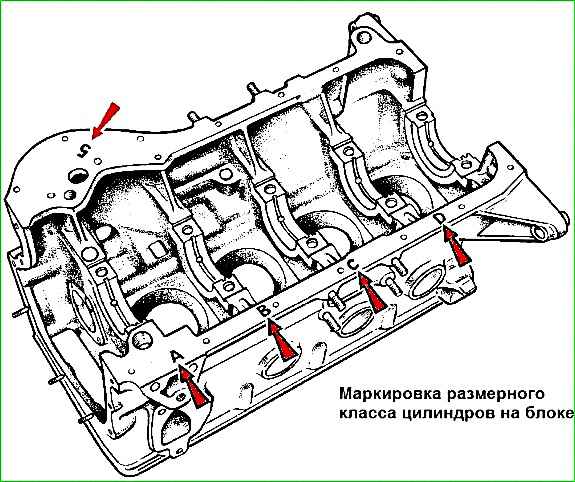 5

A

B

C

D

Маркировка размерного класса цилиндров на блоке