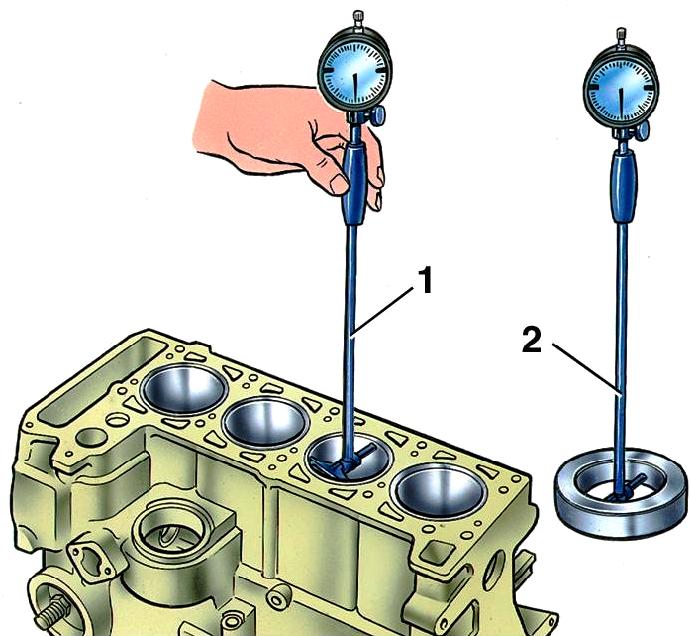 1

2