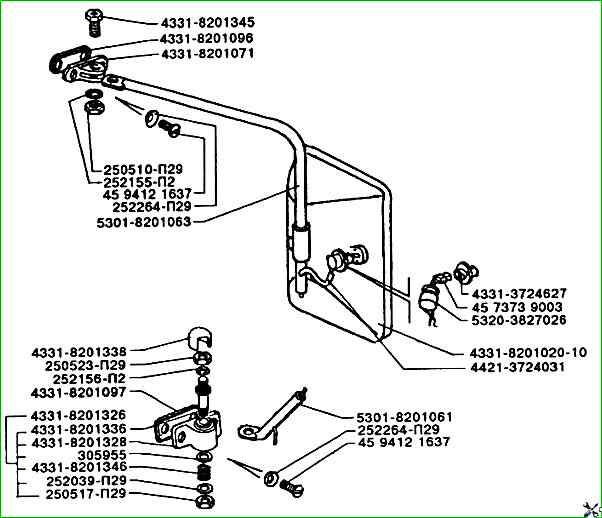 4331-8201345
4331-8201096
4331-8201071
250510-П29
252155-П2
45 9412 1637
252264-П29
5301-8201063
4331-3724627
45 7373 9003
5320-3827026
4331-8201020-10
4421-3724031
4331-8201338
250523-П29
252156-П2
4331-8201097
4331-8201326
4331-8201336
4331-8201328
305955
4331-8201346
252039-П29
250517-П29
5301-8201061
252264-П29
45 9412 1637