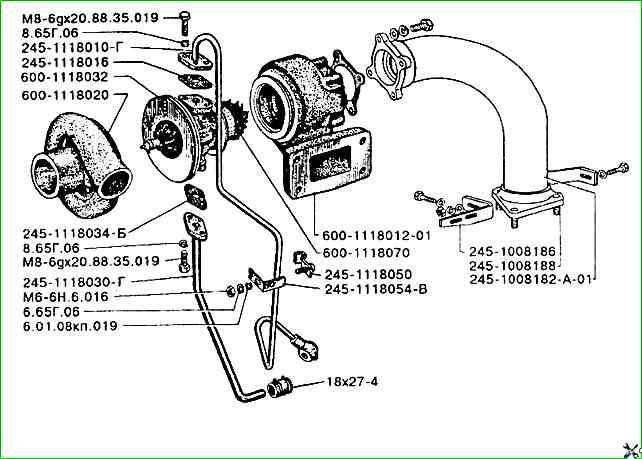 М8-6gх20.88.35.019
8.65Г.06
245-1118010-Г
245-1118016
600-1118032
600-1118020

245-1118034-Б
8.65Г.06
М8-6gх20.88.35.019
245-1118030-Г
М6-6Н.6.016
6.65Г.06
6.01.08кп.019

600-1118012-01
600-1118070
245-1118050
245-1118054-В
18х27-4

245-1008186
245-1008188
245-1008182-А-01