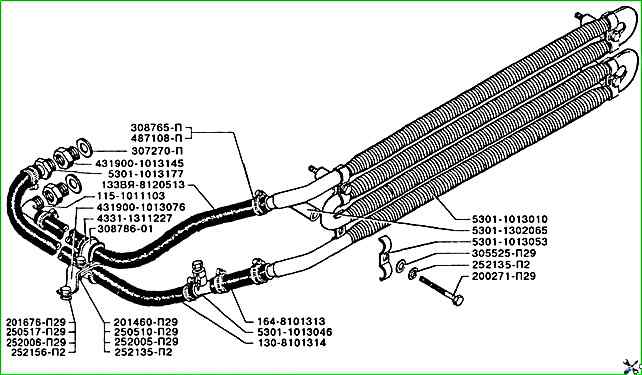 308765-П
487108-П
307270-П
431900-1013145
5301-1013177
133ВЯ-8120513
115-1011103
431900-1013076
4331-1311227
308786-01
5301-1013010
5301-1302065
5301-1013053
305525-П29
252135-П2
200271-П29
164-8101313
5301-1013046
130-8101314
201676-П29
250517-П29
252006-П29
252156-П2
201460-П29
250510-П29
252005-П29
252135-П2