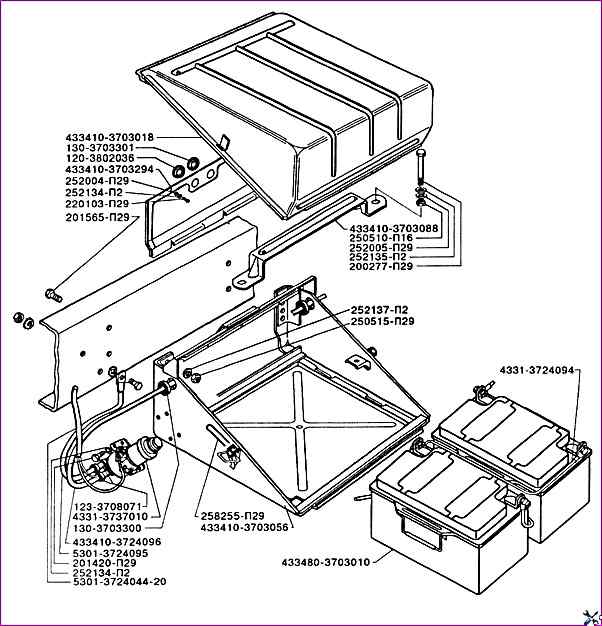 433410-3703018
130-3703301
120-3802036
433410-3703294
252004-П29
252134-П2
220103-П29
201565-П29

433410-3703088
250510-П16
252005-П29
252135-П2
200277-П29

252137-П2
250515-П29

4331-3724094

123-3708071
4331-3737010
130-3703300
433410-3724096
5301-3724095
201420-П29
252134-П2
5301-3724044-20

258255-П29
433410-3703056

433480-3703010