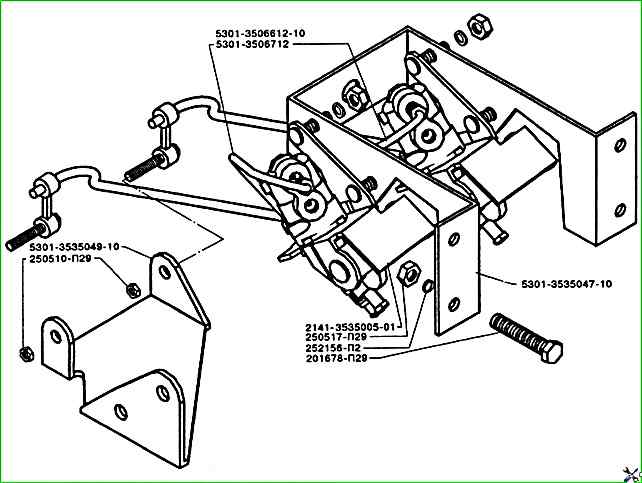 5301-3506612-10
5301-3506712
5301-3535049-10
250510-П29
5301-3535047-10
2141-3535005-01
250517-П29
252156-П2
201678-П29