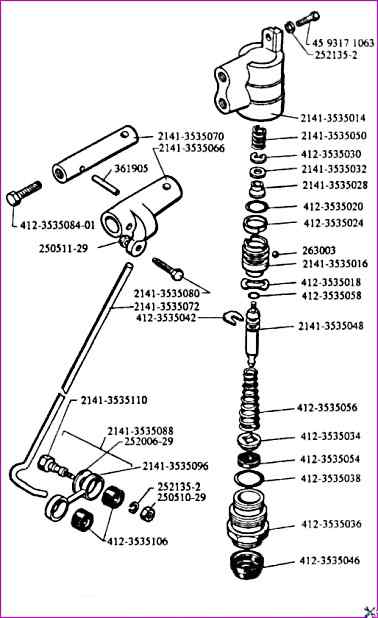 45 9317 1063
252135-2
2141-3535014
2141-3535050
412-3535030
2141-3535032
2141-3535028
412-3535020
412-3535024
263003
2141-3535016
412-3535018
412-3535058
2141-3535048
412-3535056
412-3535034
412-3535054
412-3535038
412-3535036
412-3535046
2141-3535070
2141-3535066
361905
412-3535084-01
250511-29
2141-3535080
2141-3535072
412-3535042
2141-3535110
2141-3535088
252006-29
2141-3535096
252135-2
250510-29
412-3535106