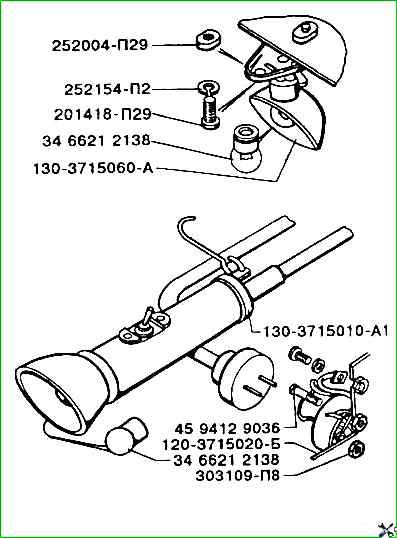 252004-П29
252154-П2
201418-П29
34 6621 2138
130-3715060-А
130-3715010-А1
45 9412 9036
120-3715020-Б
34 6621 2138
303109-П8