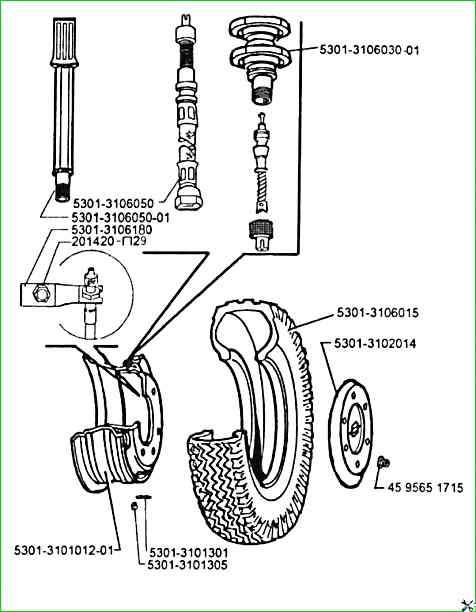 5301-3106030-01

5301-3106050

5301-3106050-01

5301-3106180

201420-П29

5301-3106015

5301-3102014

45 9565 1715

5301-3101012-01

5301-3101301

5301-3101305