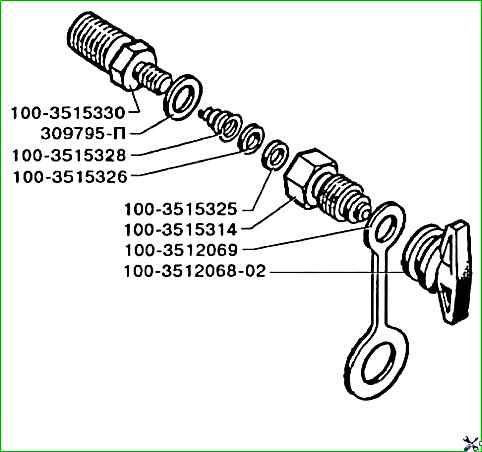 100-3515330
309795-П
100-3515328
100-3515326
100-3515325
100-3515314
100-3512069
100-3512068-02