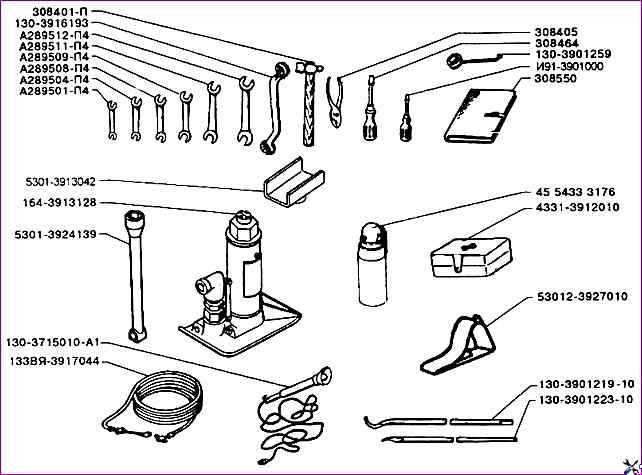 308401-П
130-3916193
А289512-П4
А289511-П4
А289509-П4
А289508-П4
А289504-П4
А289501-П4

308405
308464
130-3901259
И91-3901000
308550

5301-3913042
164-3913128
5301-3924139

45 5433 3176
4331-3912010

53012-3927010

130-3715010-А1
133ВЯ-3917044

130-3901219-10
130-3901223-10