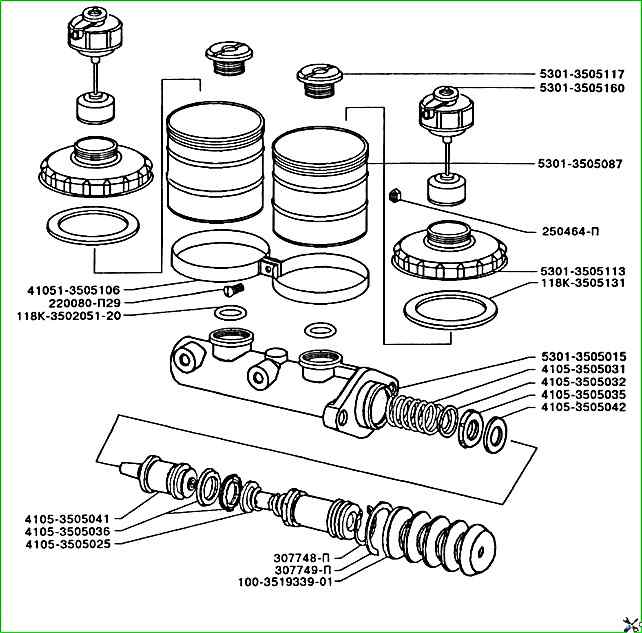 5301-3505117
5301-3505160
5301-3505087
250464-П
5301-3505113
118К-3505131
41051-3505106
220080-П29
118К-3502051-20
5301-3505015
4105-3505031
4105-3505032
4105-3505035
4105-3505042
4105-3505041
4105-3505036
4105-3505025
307748-П
307749-П
100-3519339-01