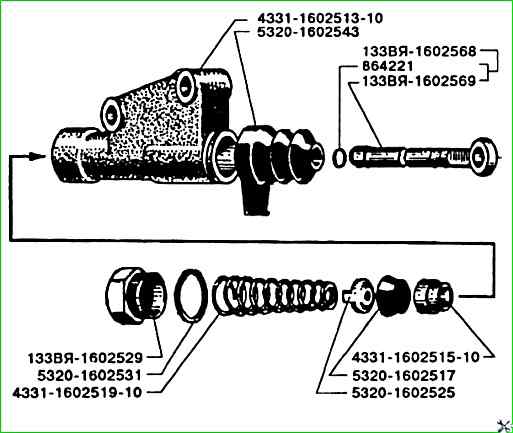 4331-1602513-10
5320-1602543
133ВЯ-1602568
864221
133ВЯ-1602569
133ВЯ-1602529
5320-1602531
4331-1602519-10
4331-1602515-10
5320-1602517
5320-1602525