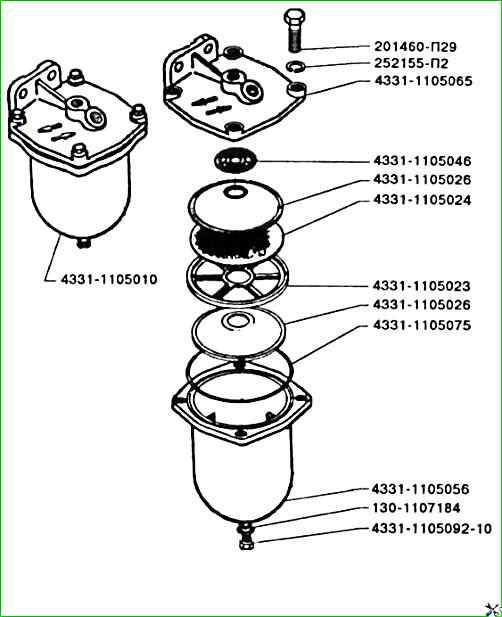 201460-П29
252155-П2
4331-1105065
4331-1105046
4331-1105026
4331-1105024
4331-1105010
4331-1105023
4331-1105026
4331-1105075
4331-1105056
130-1107184
4331-1105092-10