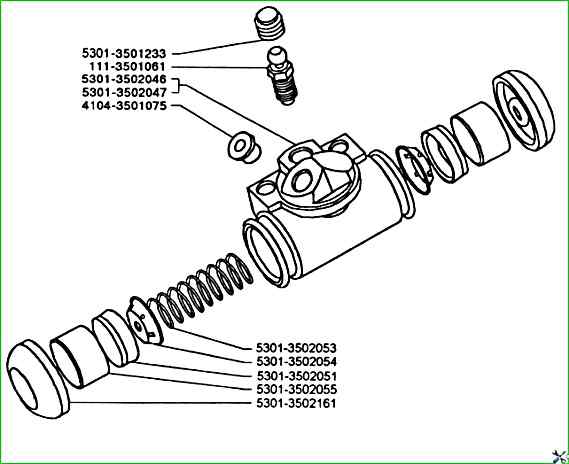 5301-3501233
111-3501061
5301-3502046
5301-3502047
4104-3501075

5301-3502053
5301-3502054
5301-3502051
5301-3502055
5301-3502161