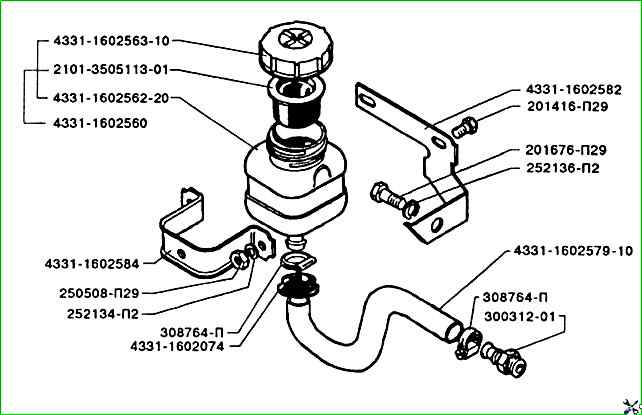 4331-1602563-10
2101-3505113-01
4331-1602562-20
4331-1602560
4331-1602582
201416-П29
201676-П29
252136-П2
4331-1602584
250508-П29
252134-П2
308764-П
4331-1602074
4331-1602579-10
308764-П
300312-01