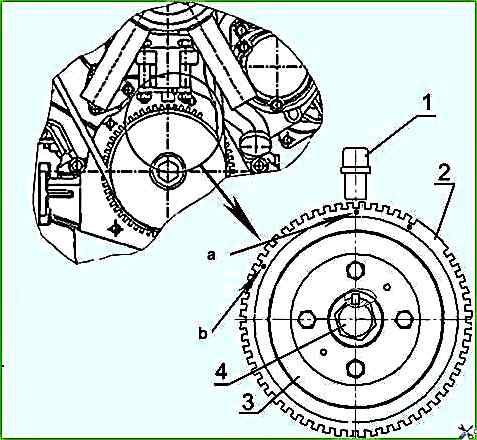 1
2
a
b
4
3