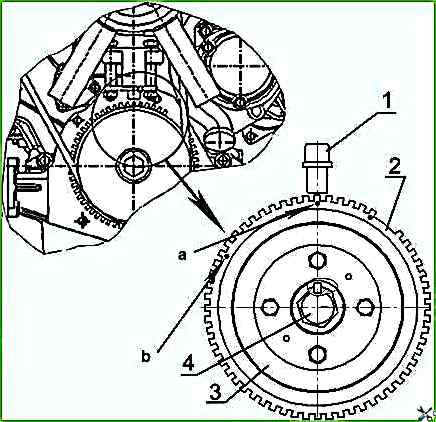 1
2
a
b
4
3