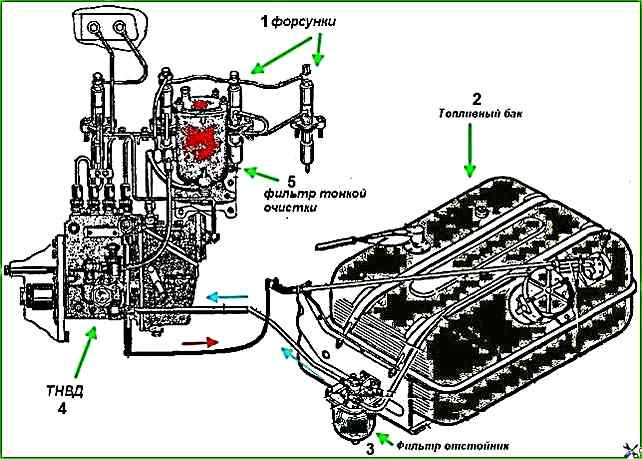 1 форсунки

2
Топливный бак

5
фильтр тонкой очистки

ТНВД
4

3 Фильтр отстойник