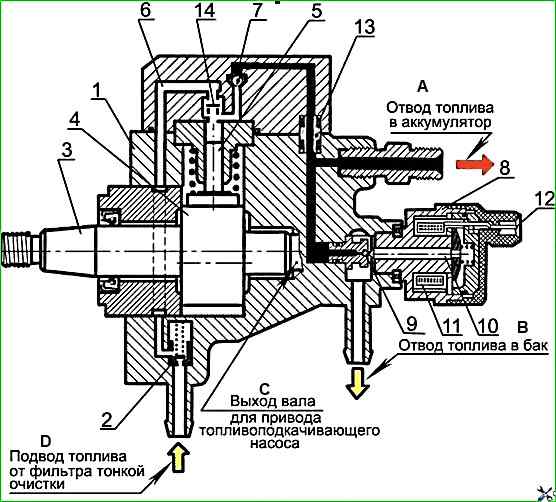 6
14
7
5
13
1
4
3
A
Отвод топлива в аккумулятор
8
12
9
11
10
B
Отвод топлива в бак
2
C
Выход вала для привода топливоподкачивающего насоса
D
Подвод топлива от фильтра тонкой очистки