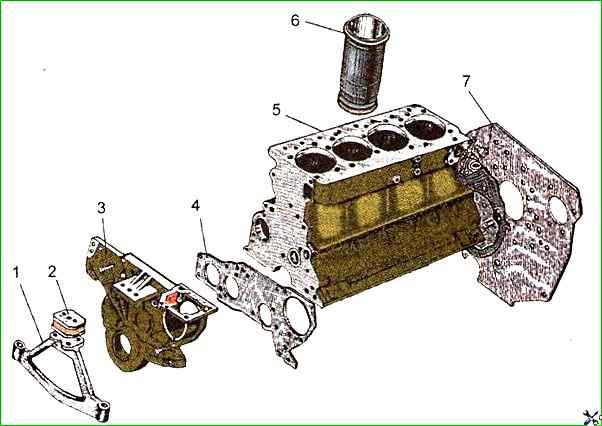 6
7
5
3
4
1
2