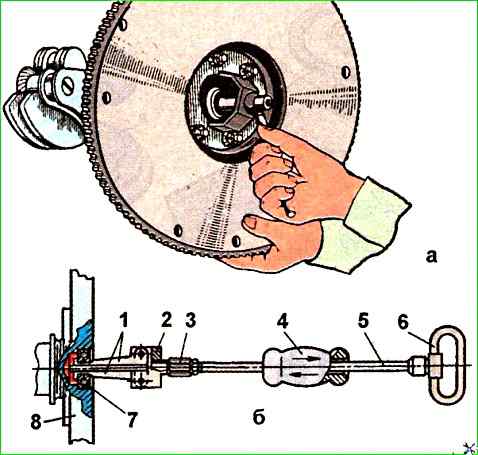 а

1 2 3 4 5 6

8 7 б