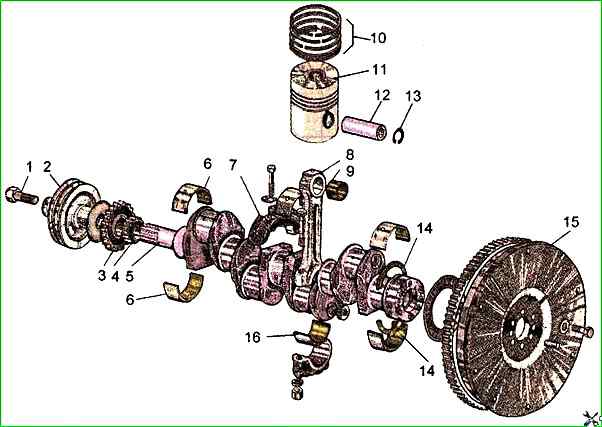 10
11
12
13
1
2
6
7
8
9
14
15
3
4
5
6
16
14