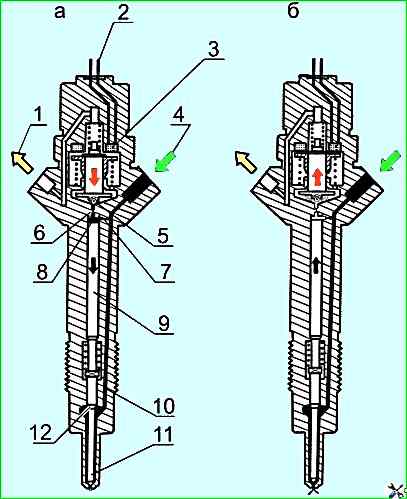 а
2
3
1
4
6
5
8
7
9
10
12
11
б