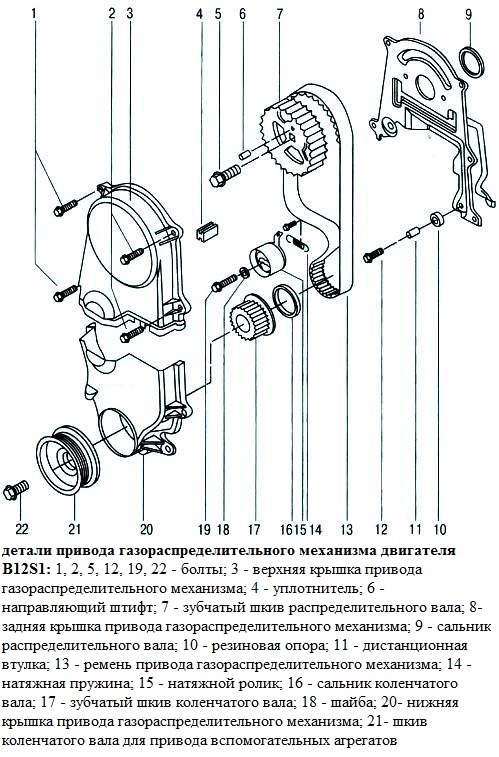 1 2 3 4 5 6 7 8 9

22 21 20 19 18 17 16 15 14 13 12 11 10

детали привода газораспределительного механизма двигателя B12S1: 1, 2, 5, 12, 19, 22 - болты; 3 - верхняя крышка привода газораспределительного механизма; 4 - уплотнитель; 6 - направляющий штифт; 7 - зубчатый шкив распределительного вала; 8- задняя крышка привода газораспределительного механизма; 9 - сальник распределительного вала; 10 - резиновая опора; 11 - дистанционная втулка; 13 - ремень привода газораспределительного механизма; 14 - натяжная пружина; 15 - натяжной ролик; 16 - сальник коленчатого вала; 17 - зубчатый шкив коленчатого вала; 18 - шайба; 20- нижняя крышка привода газораспределительного механизма; 21- шкив коленчатого вала для привода вспомогательных агрегатов