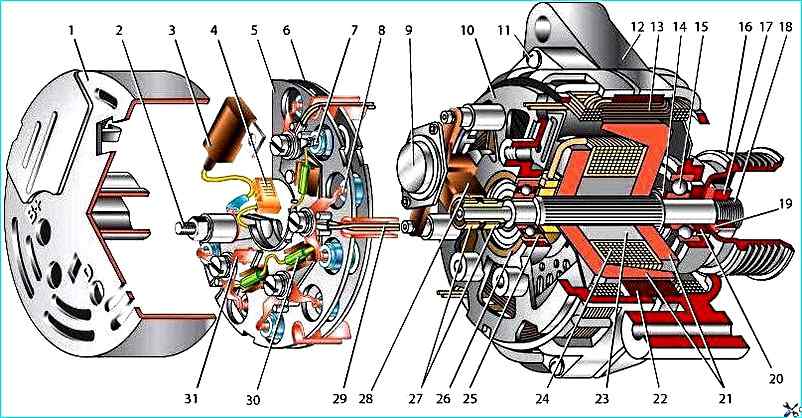 1 2 3 4 5 6 7 8 9 10 11 12 13 14 15 16 17 18

19

20

31 30 29 28 27 26 25 24 23 22 21