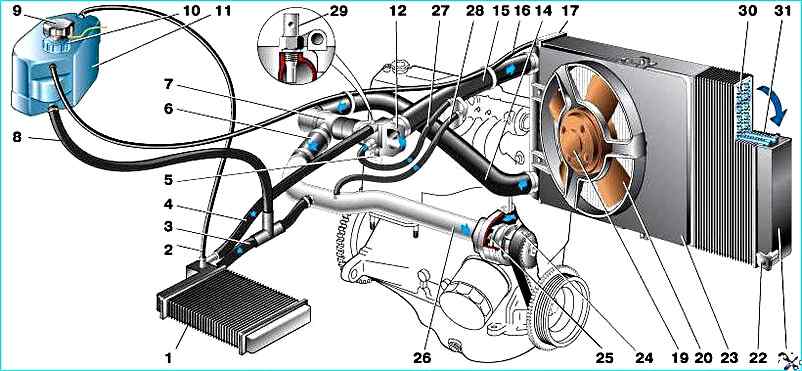 9 10 11 29 12 27 28 15 16 14 17 30 31
7
6
8
5
4
3
2
1 26 25 24 19 20 23 22