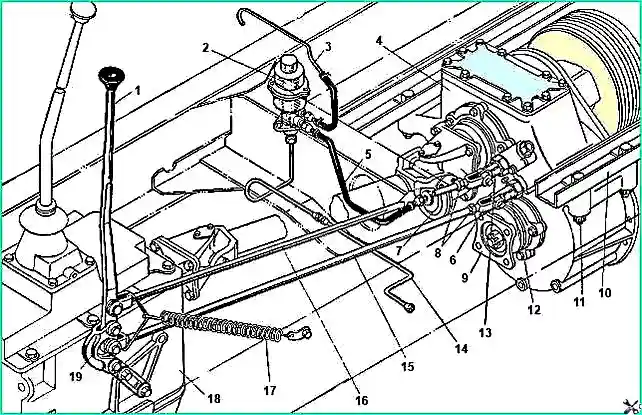 1
2
3
4
5
7
8
6
9
13
12
11
10
14
15
16
17
18
19