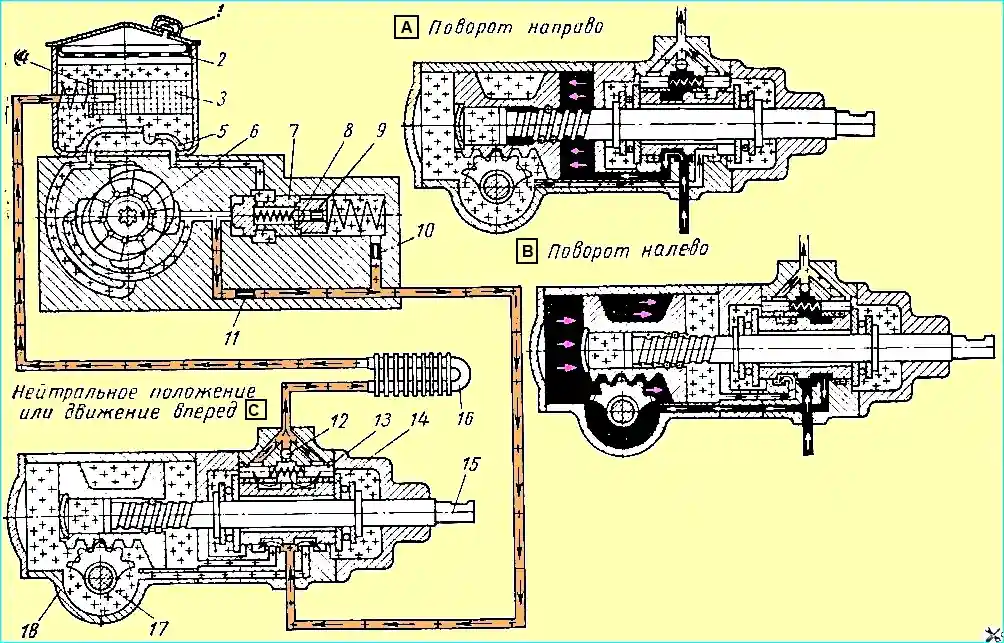 1
2
3
4
5
6
7
8
9
10
11
A Поворот направо
B Поворот налево
Нейтральное положение или движение вперед C
12
13
14
15
16
17
18