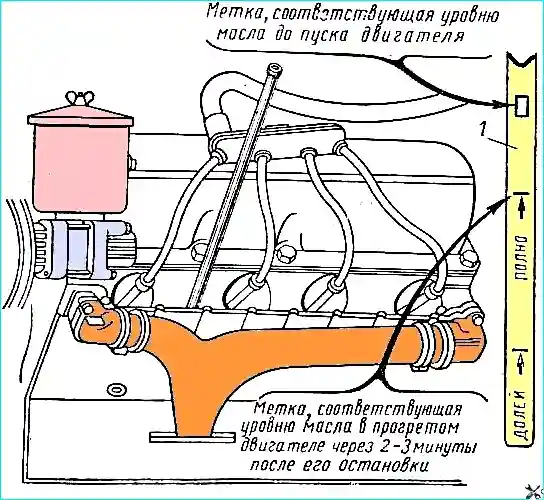 Метка, соответствующая уровню масла до пуска двигателя

1

ПОЛНО

ДОЛЕЙ

Метка, соответствующая уровню масла в прогретом двигателе через 2-3 минуты после его остановки