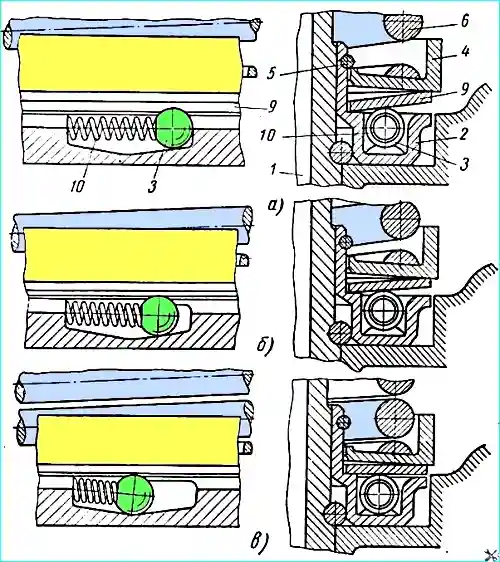 6
4
5
9
9
10
2
3
1
10
3
а)
б)
в)