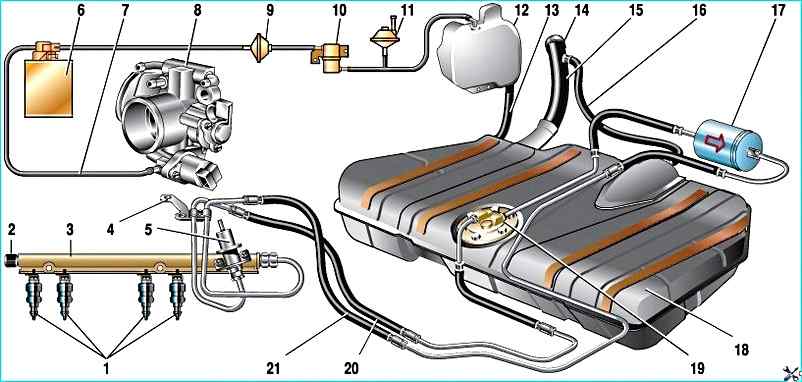 6
7
8
9
10
11
12
13
14
15
16
17
2
3
4
5
1
21
20
19
18