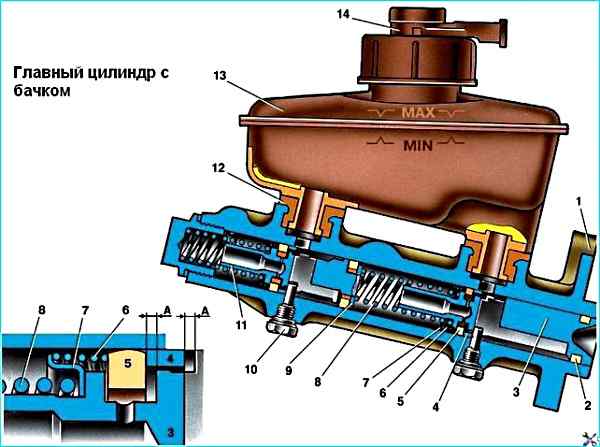 Главный цилиндр с бачком

14
13
MAX
MIN
12
1
11
10
9
8
7
6
5
4
3
2

8
7
6
A
A
5
4
3