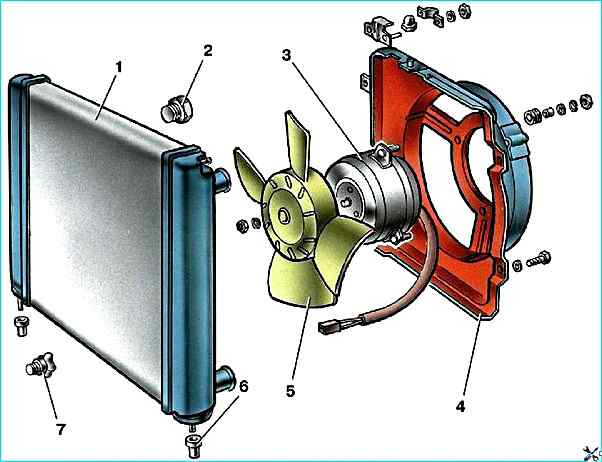 1
2
3
5
4
6
7