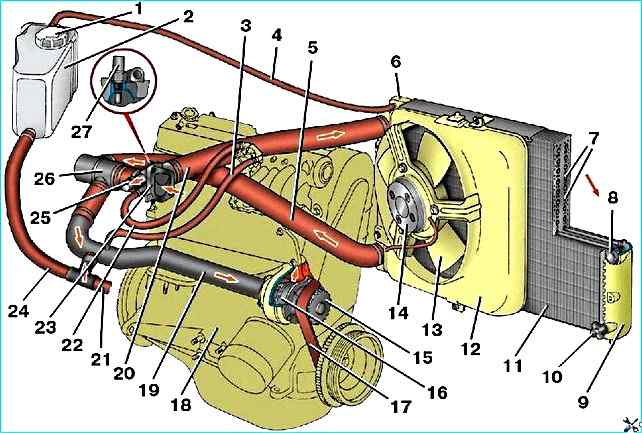 1
2
3
4
5
6
7
8
27
26
25
24
23
22
21
20
19
18
17
16
15
14
13
12
11
10
9