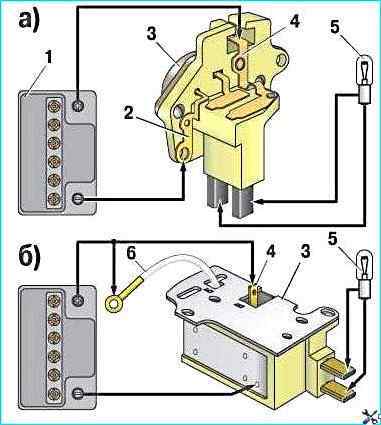 а)
1
2
3
4
5
б)
6
4
3
5