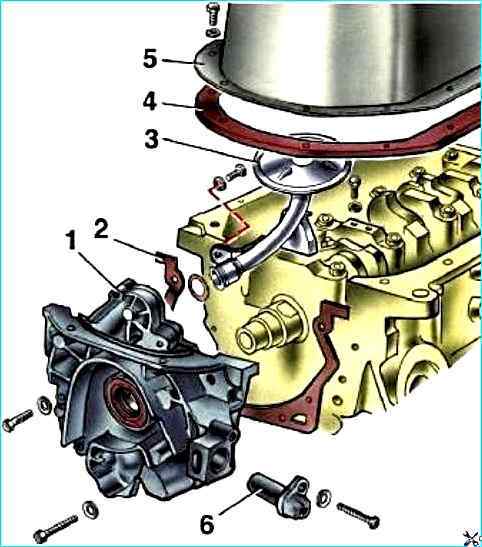 5
4
3
2
1
6