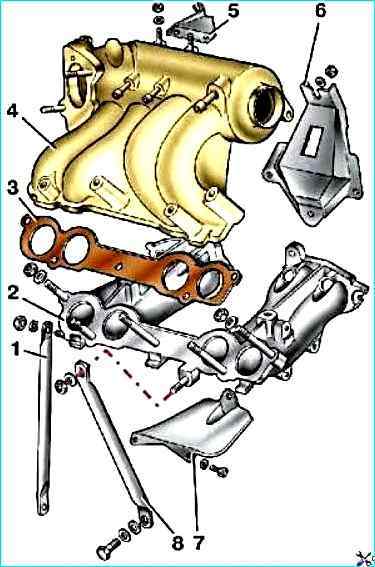 5
6
4
3
2
1
8
7