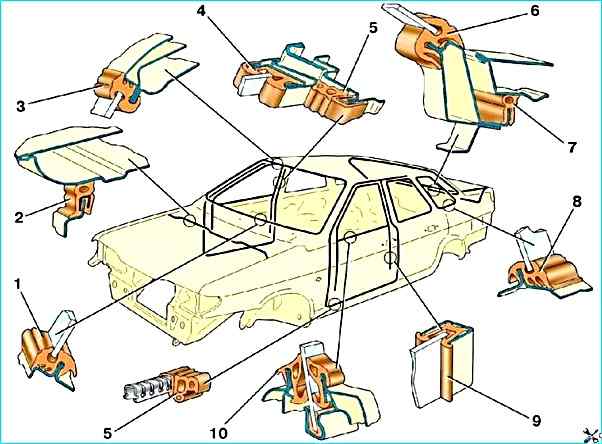 4
5
6
3
7
2
8
1
5
10
9