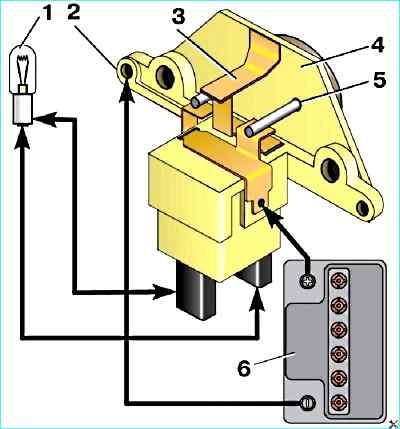 1
2
3
4
5
6