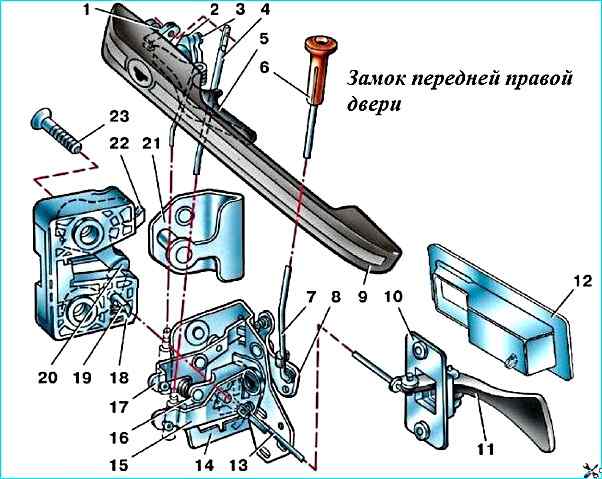 1 2 3 4 5 6

Замок передней правой двери

23 22 21

7 8 9 10 12

20 19 18

17 16 15 14 13 11