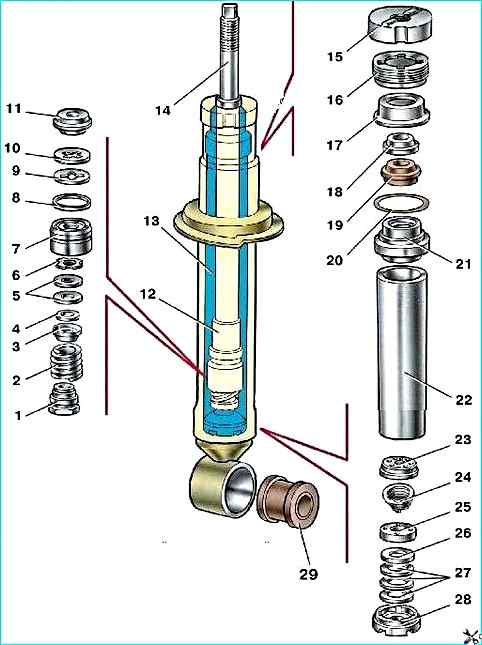 11
10
9
8
7
6
5
4
3
2
1
14
13
12
15
16
17
18
19
20
21
22
23
24
25
26
27
28
29